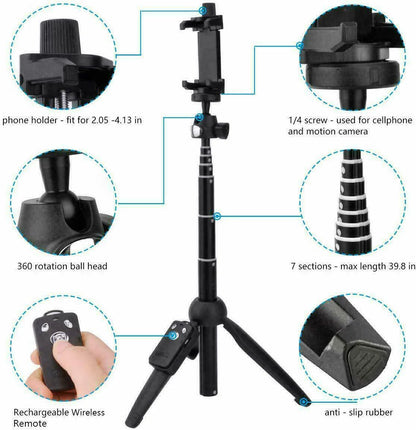 phone holder - fit for 2.05 -4.13 in

1/4 screw - used for cellphone and motion camera

360 rotation ball head

7 sections - max length 39.8 in

Rechargeable Wireless Remote

anti - slip rubber